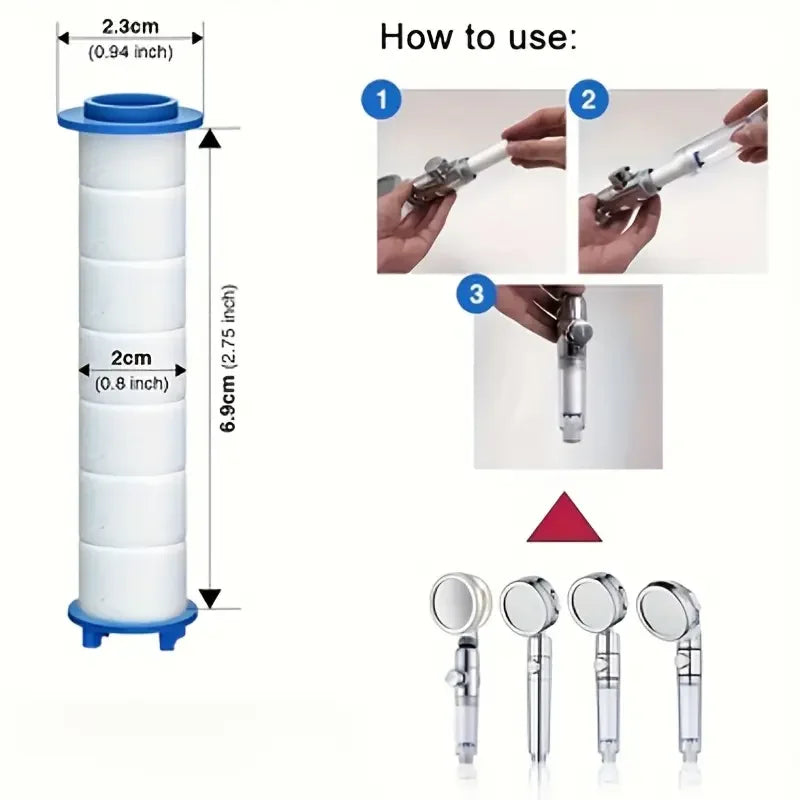 2.3cm
(0.94 inch)

2cm
(0.8 inch)

6.9cm (2.75 inch)

How to use:

1

2

3