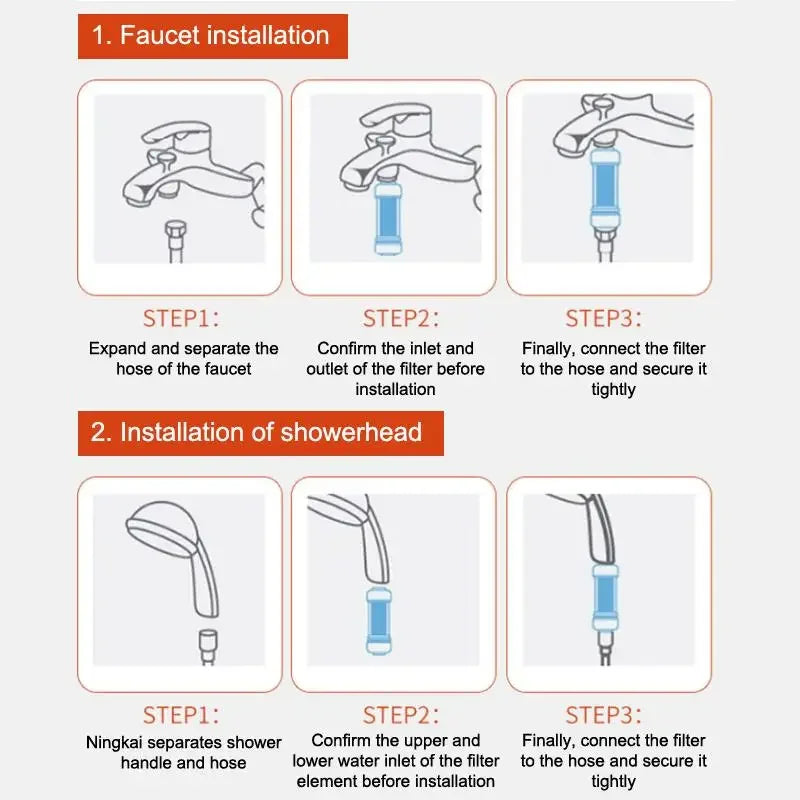 1. Faucet installation

STEP1:
Expand and separate the hose of the faucet

STEP2:
Confirm the inlet and outlet of the filter before installation

STEP3:
Finally, connect the filter to the hose and secure it tightly

2. Installation of showerhead

STEP1:
Ningkai separates shower handle and hose

STEP2:
Confirm the upper and lower water inlet of the filter element before installation

STEP3:
Finally, connect the filter to the hose and secure it tightly